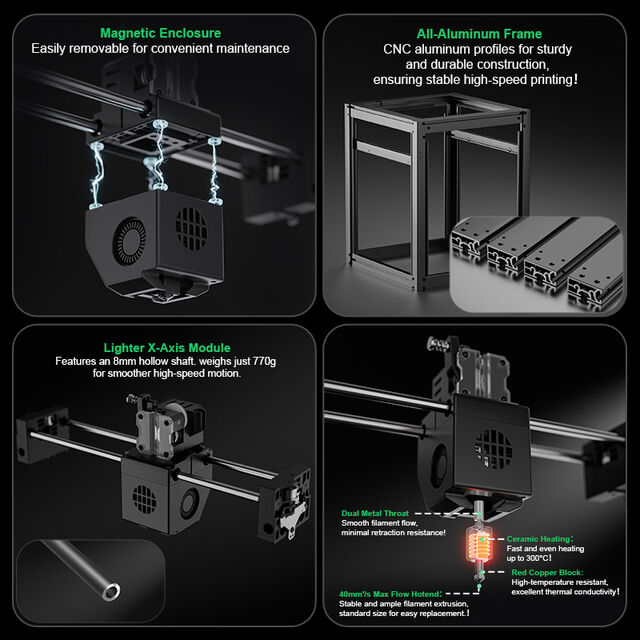 Magnetic Enclosure
Easily removable for convenient maintenance

All-Aluminum Frame
CNC aluminum profiles for sturdy and durable construction, ensuring stable high-speed printing!

Lighter X-Axis Module
Features an 8mm hollow shaft. weighs just 770g for smoother high-speed motion.

Dual Metal Throat
Smooth filament flow, minimal retraction resistance!

Ceramic Heating:
Fast and even heating up to 300°C!

Red Copper Block:
High-temperature resistant, excellent thermal conductivity!

40mm³/s Max Flow Hotend:
Stable and ample filament extrusion, standard size for easy replacement.!