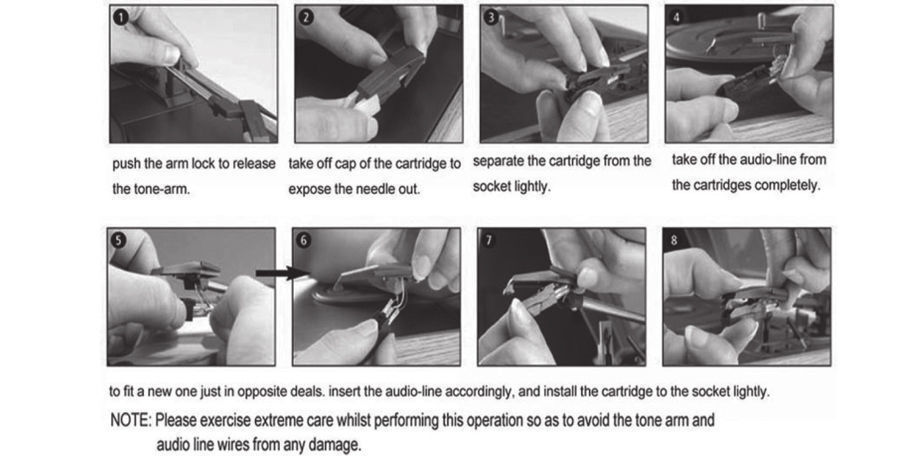 1

push the arm lock to release the tone-arm.

2

take off cap of the cartridge to expose the needle out.

3

separate the cartridge from the socket lightly.

4

take off the audio-line from the cartridges completely.

5

6

7

8

to fit a new one just in opposite deals. insert the audio-line accordingly, and install the cartridge to the socket lightly.

NOTE: Please exercise extreme care whilst performing this operation so as to avoid the tone arm and audio line wires from any damage.