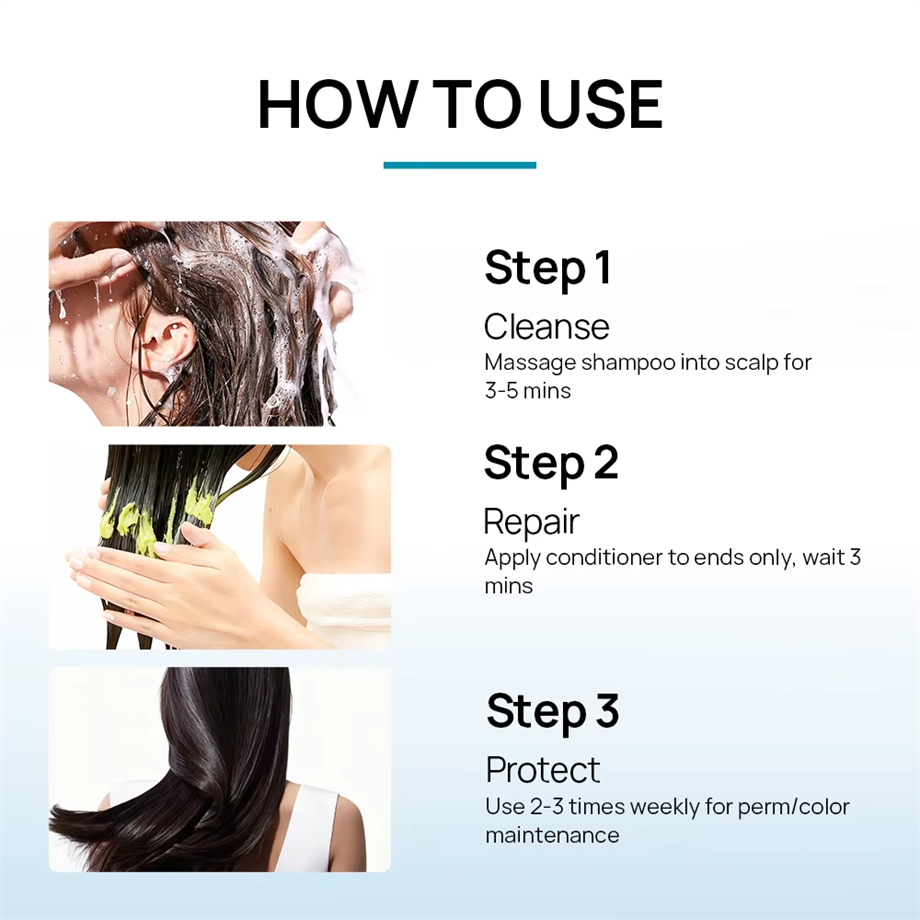 HOW TO USE

Step 1

Cleanse

Massage shampoo into scalp for 3-5 mins

Step 2

Repair

Apply conditioner to ends only, wait 3 mins

Step 3

Protect

Use 2-3 times weekly for perm/color maintenance