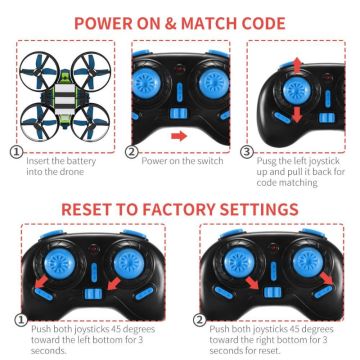 POWER ON & MATCH CODE

① Insert the battery into the drone

② Power on the switch

③ Pusg the left joystick up and pull it back for code matching

RESET TO FACTORY SETTINGS

① Push both joysticks 45 degrees toward the left bottom for 3 seconds.

② Push both joysticks 45 degrees toward the right bottom for 3 seconds for reset.